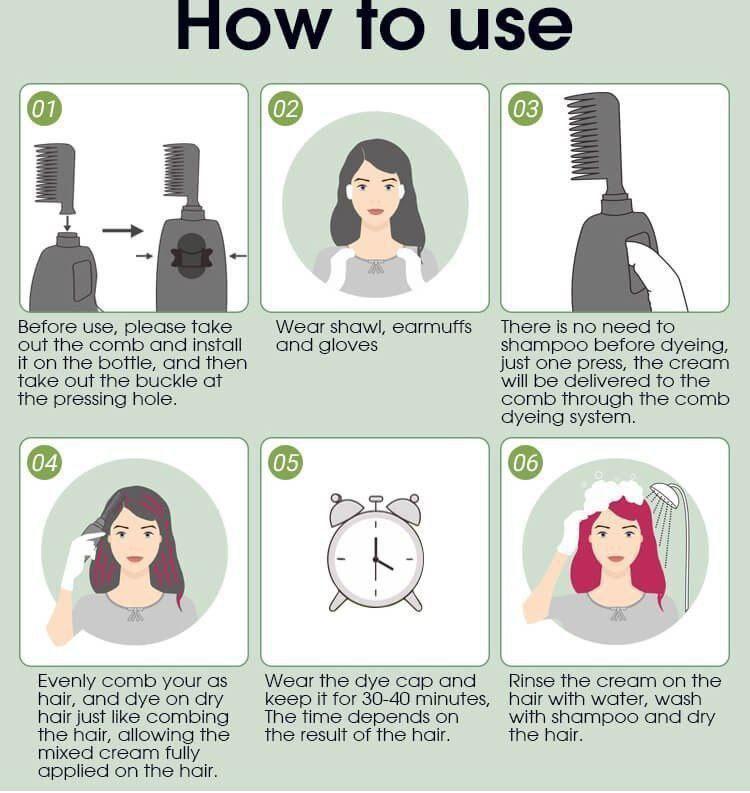 How to use

01

Before use, please take out the comb and install it on the bottle, and then take out the buckle at the pressing hole.

02

Wear shawl, earmuffs and gloves

03

There is no need to shampoo before dyeing, just one press, the cream will be delivered to the comb through the comb dyeing system.

04

Evenly comb your as hair, and dye on dry hair just like combing the hair, allowing the mixed cream fully applied on the hair.

05

Wear the dye cap and keep it for 30-40 minutes, The time depends on the result of the hair.

06

Rinse the cream on the hair with water, wash with shampoo and dry the hair.