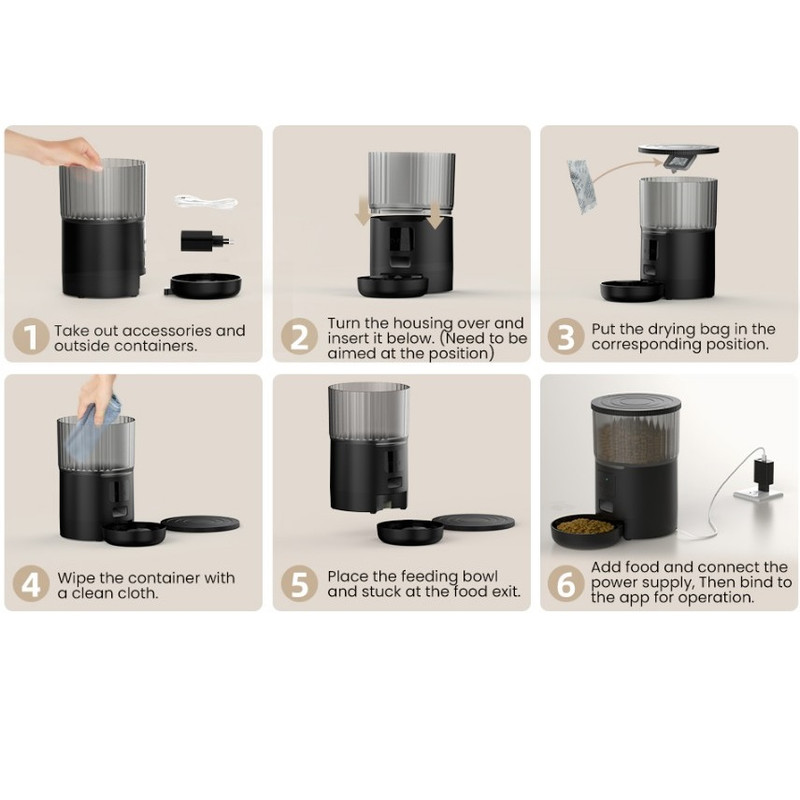 1 Take out accessories and outside containers.

2 Turn the housing over and insert it below. (Need to be aimed at the position)

3 Put the drying bag in the corresponding position.

4 Wipe the container with a clean cloth.

5 Place the feeding bowl and stuck at the food exit.

6 Add food and connect the power supply, Then bind to the app for operation.