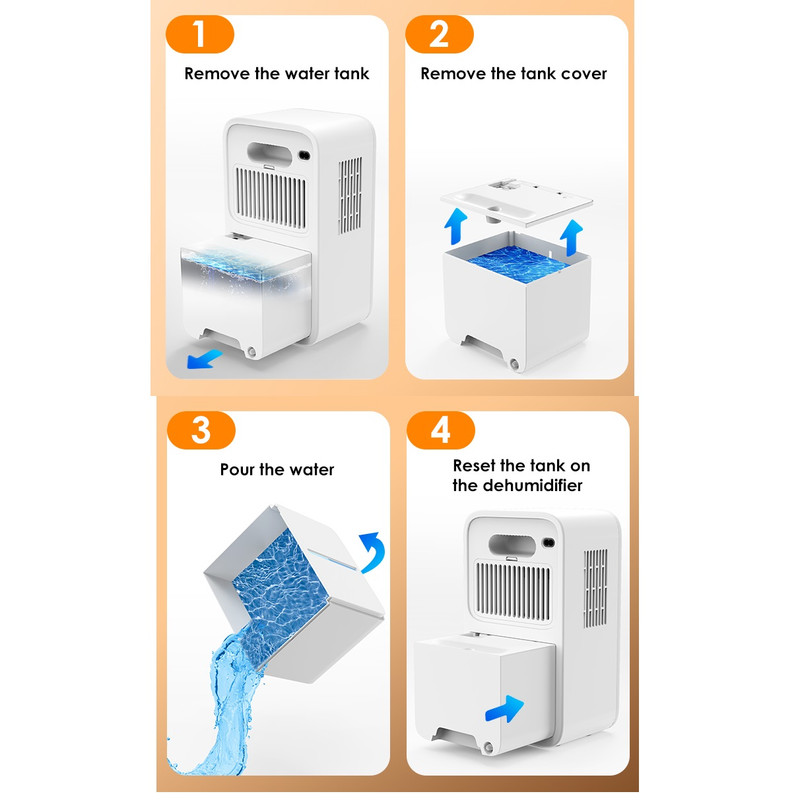 1
Remove the water tank

2
Remove the tank cover

3
Pour the water

4
Reset the tank on the dehumidifier