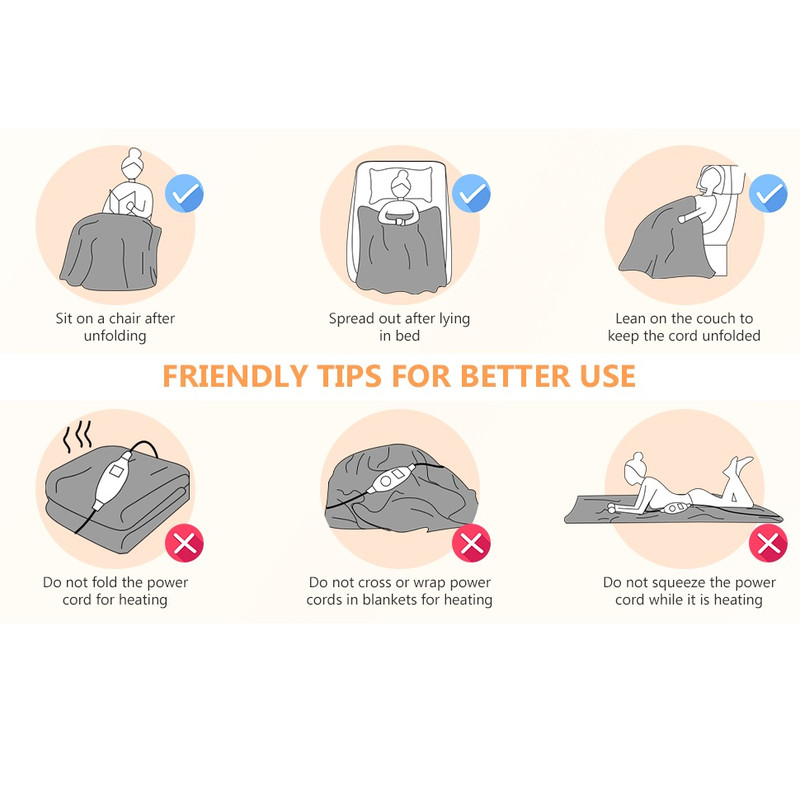 Sit on a chair after unfolding

Spread out after lying in bed

Lean on the couch to keep the cord unfolded

FRIENDLY TIPS FOR BETTER USE

Do not fold the power cord for heating

Do not cross or wrap power cords in blankets for heating

Do not squeeze the power cord while it is heating