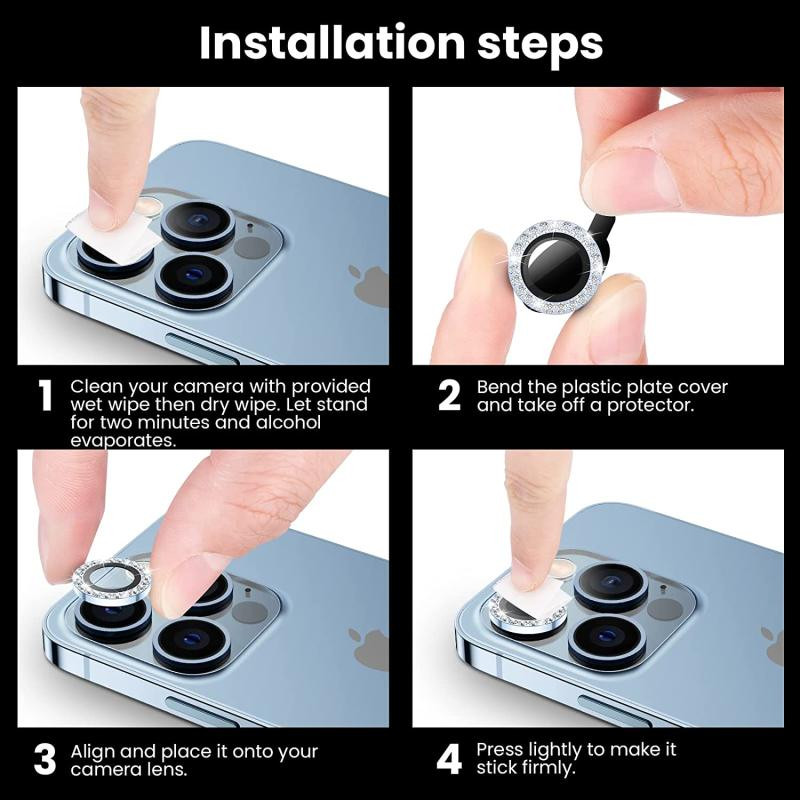 Installation steps

1 Clean your camera with provided wet wipe then dry wipe. Let stand for two minutes and alcohol evaporates.

2 Bend the plastic plate cover and take off a protector.

3 Align and place it onto your camera lens.

4 Press lightly to make it stick firmly.