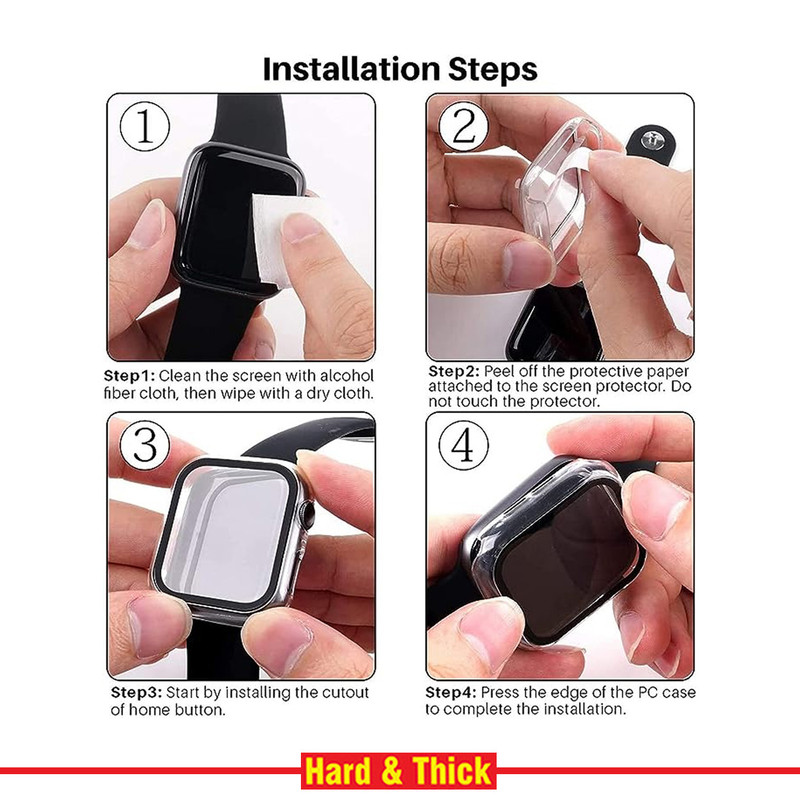 Installation Steps

①

Step1: Clean the screen with alcohol fiber cloth, then wipe with a dry cloth.

②

Step2: Peel off the protective paper attached to the screen protector. Do not touch the protector.

③

Step3: Start by installing the cutout of home button.

④

Step4: Press the edge of the PC case to complete the installation.

Hard & Thick