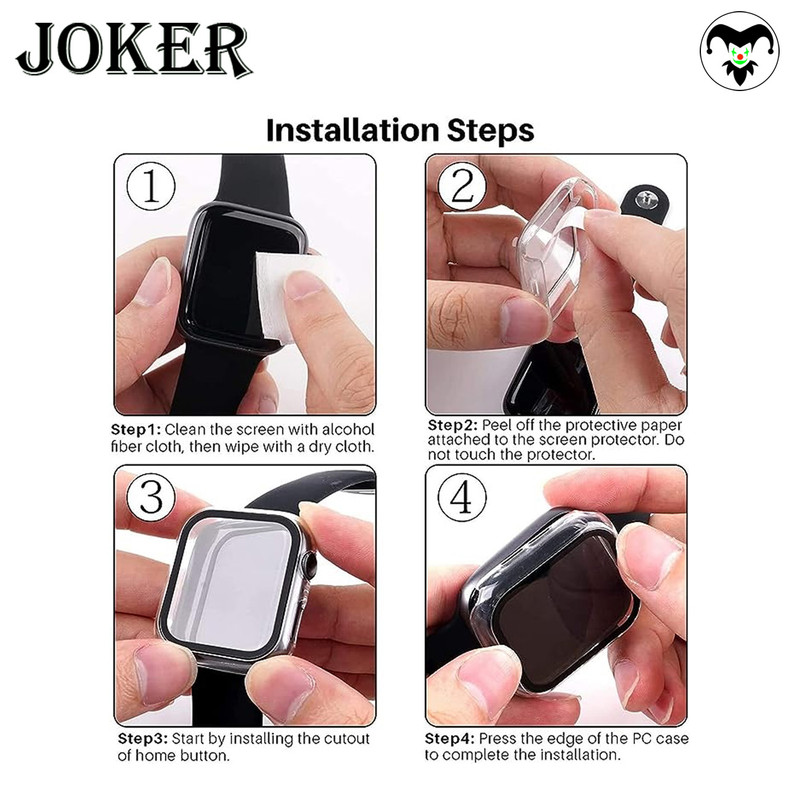 JOKER

Installation Steps

1

Step1: Clean the screen with alcohol fiber cloth, then wipe with a dry cloth.

2

Step2: Peel off the protective paper attached to the screen protector. Do not touch the protector.

3

Step3: Start by installing the cutout of home button.

4

Step4: Press the edge of the PC case to complete the installation.