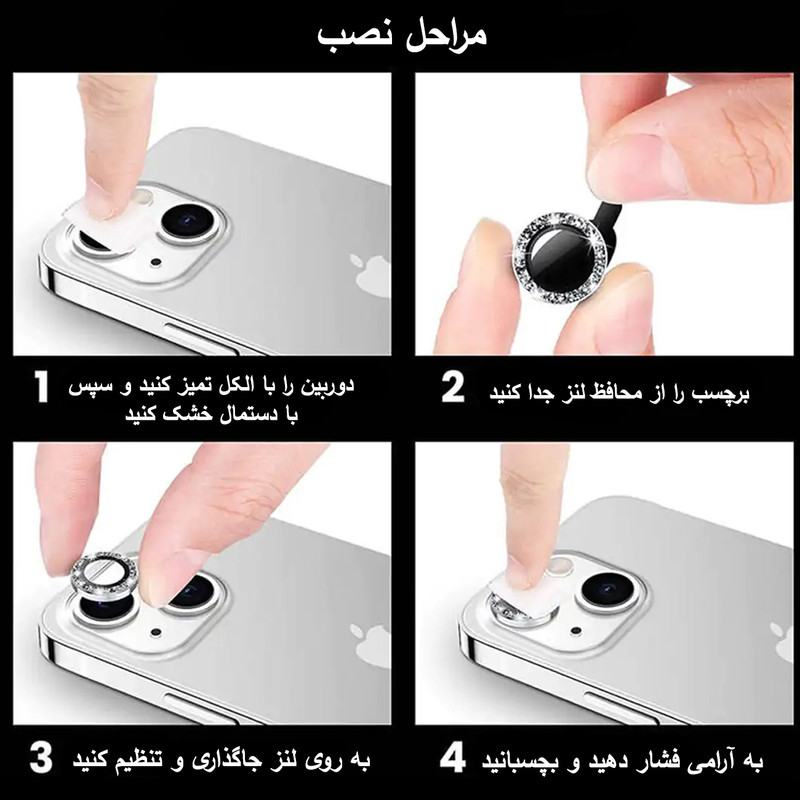 مراحل نصب

1 دوربین را با الکل تمیز کنید و سپس با دستمال خشک کنید

2 برچسب را از محافظ لنز جدا کنید

3 به روی لنز جاگذاری و تنظیم کنید

4 به آرامی فشار دهید و بچسبانید