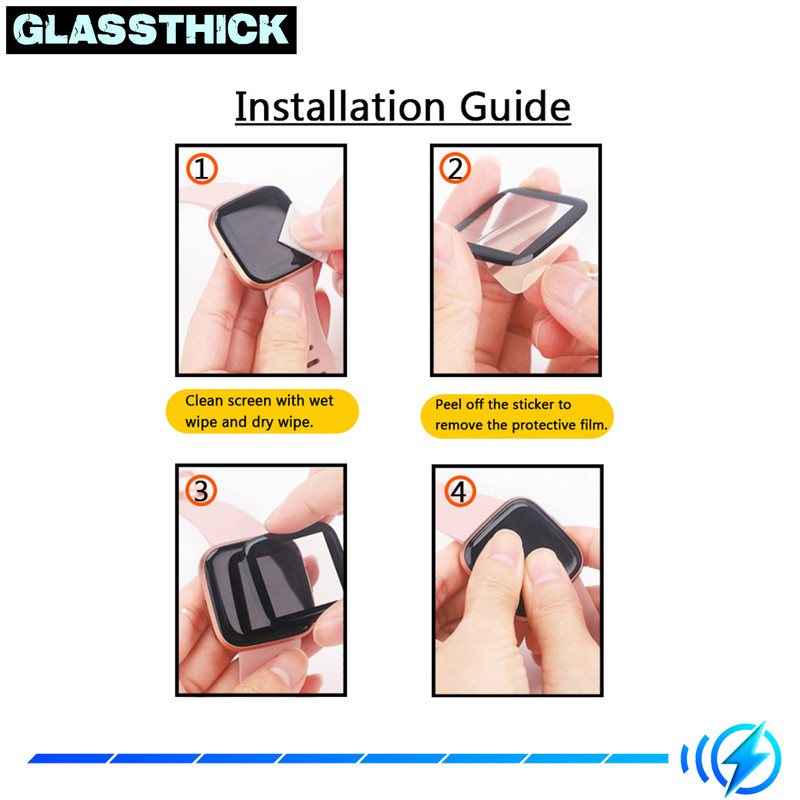 GLASSTHICK

Installation Guide

1

2

Clean screen with wet wipe and dry wipe.

Peel off the sticker to remove the protective film.

3

4