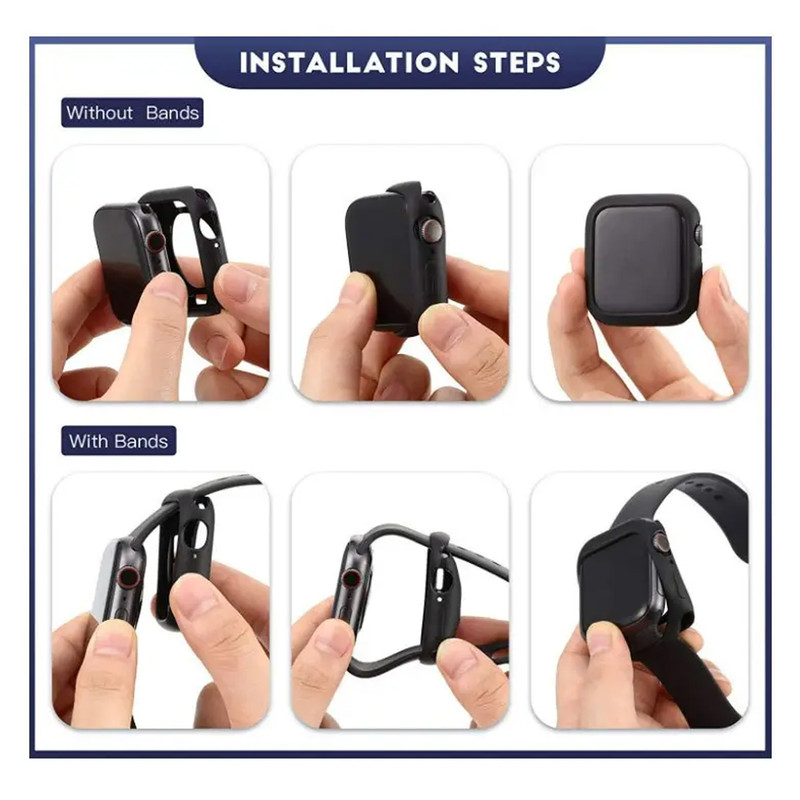 INSTALLATION STEPS

Without Bands

With Bands