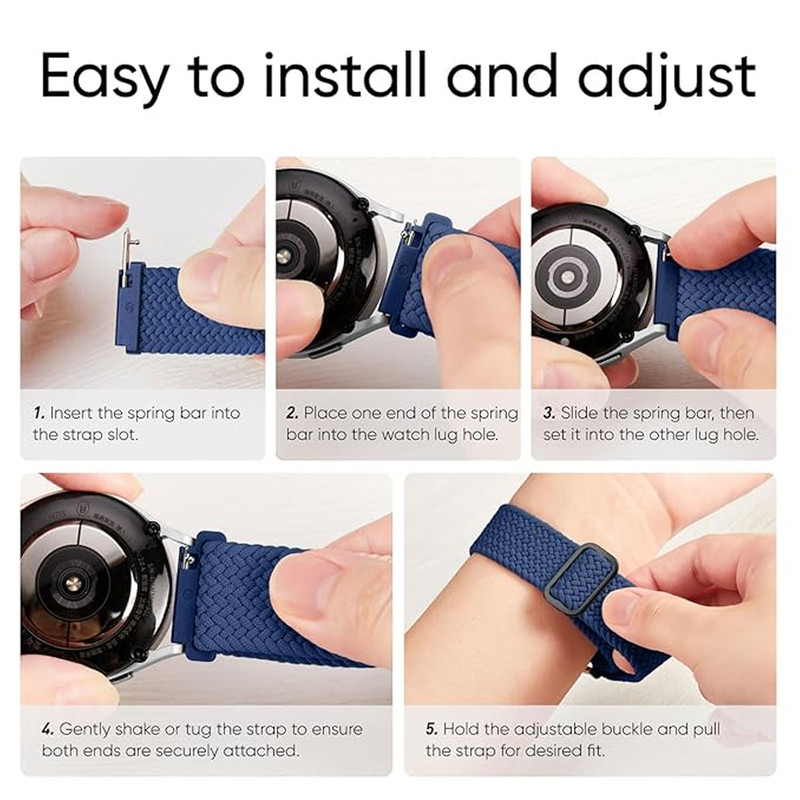 Easy to install and adjust

1. Insert the spring bar into the strap slot.

2. Place one end of the spring bar into the watch lug hole.

3. Slide the spring bar, then set it into the other lug hole.

4. Gently shake or tug the strap to ensure both ends are securely attached.

5. Hold the adjustable buckle and pull the strap for desired fit.