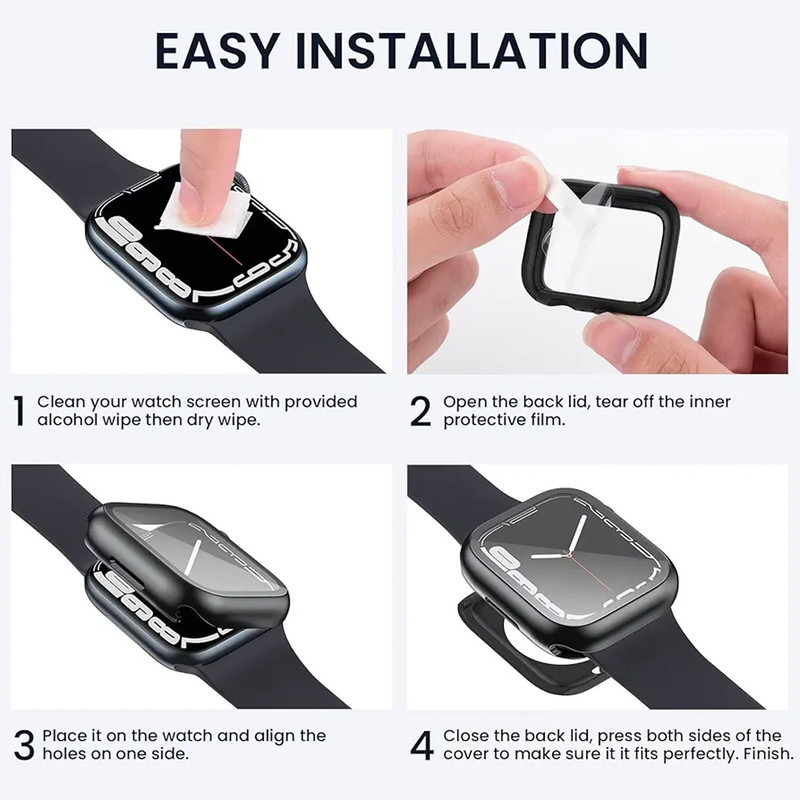 EASY INSTALLATION

1 Clean your watch screen with provided alcohol wipe then dry wipe.

2 Open the back lid, tear off the inner protective film.

3 Place it on the watch and align the holes on one side.

4 Close the back lid, press both sides of the cover to make sure it it fits perfectly. Finish.