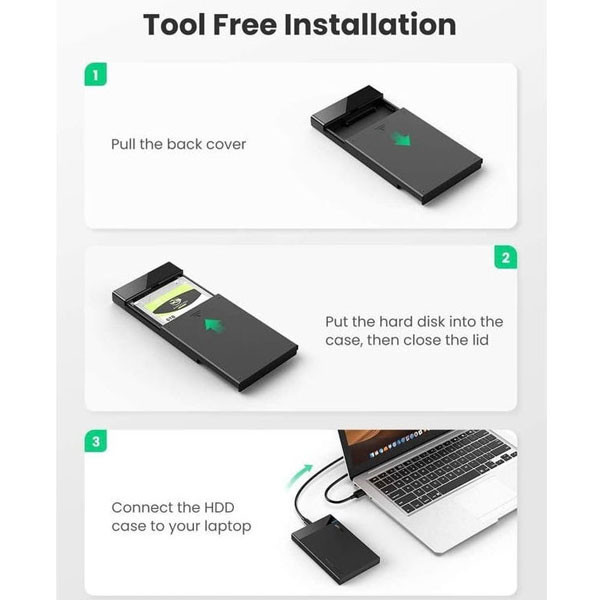 Tool Free Installation

1

Pull the back cover

2

Put the hard disk into the case, then close the lid

3

Connect the HDD case to your laptop