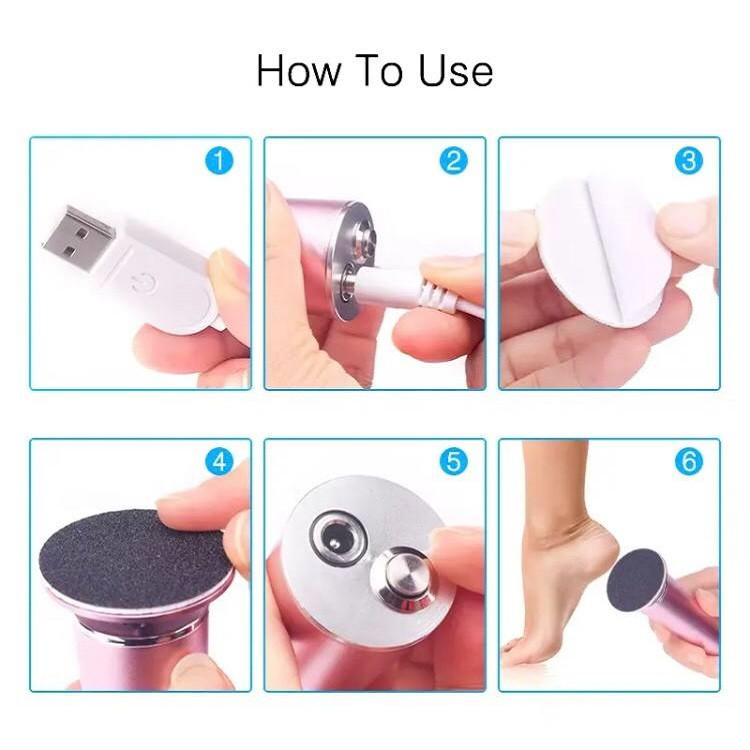 How To Use

1

2

3

4

5

6