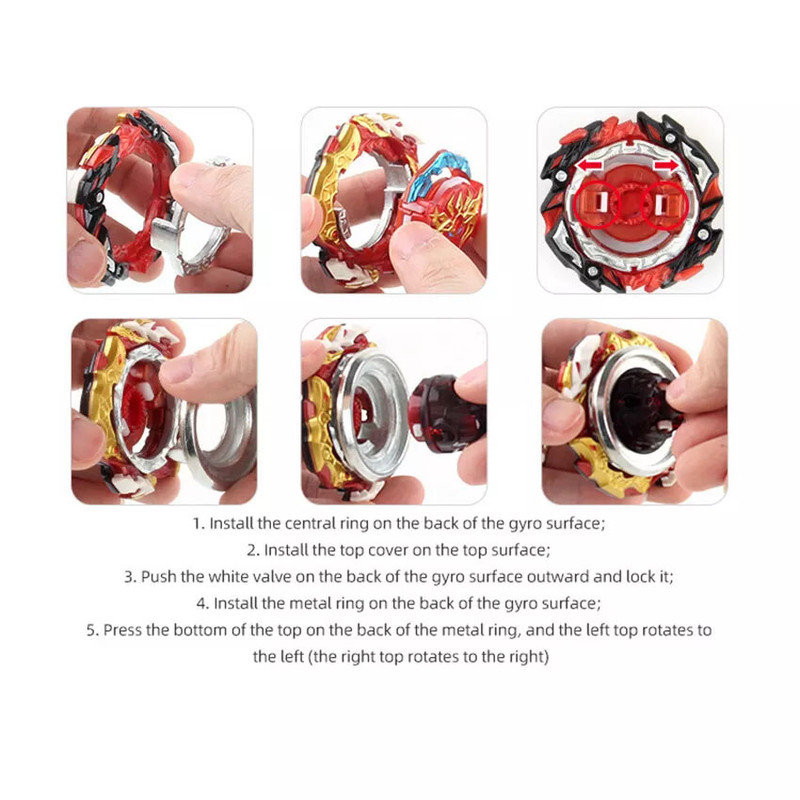 1. Install the central ring on the back of the gyro surface;
2. Install the top cover on the top surface;
3. Push the white valve on the back of the gyro surface outward and lock it;
4. Install the metal ring on the back of the gyro surface;
5. Press the bottom of the top on the back of the metal ring, and the left top rotates to the left (the right top rotates to the right)