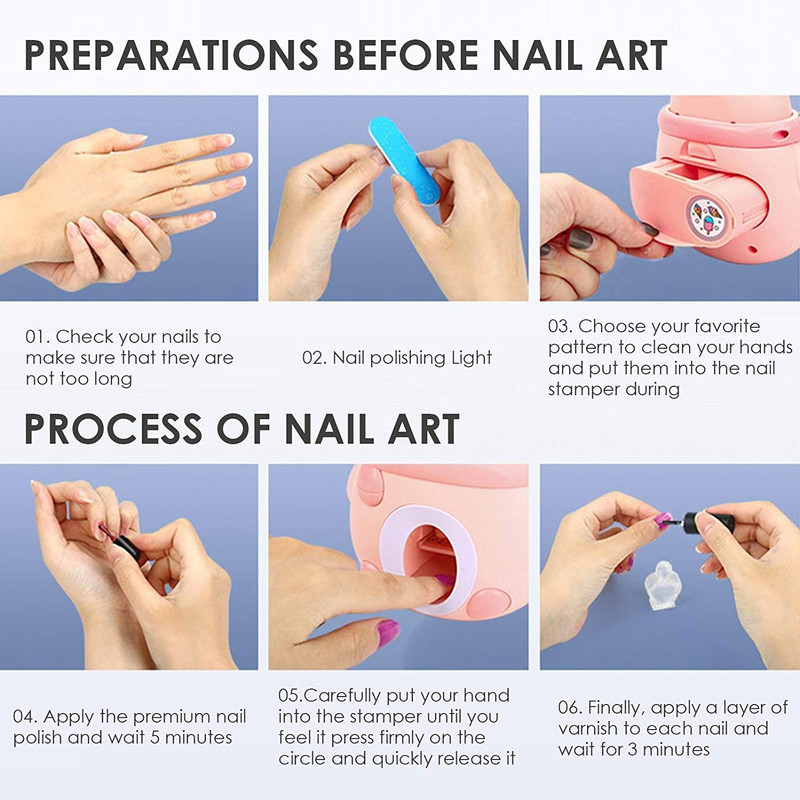 PREPARATIONS BEFORE NAIL ART

01. Check your nails to make sure that they are not too long

02. Nail polishing Light

03. Choose your favorite pattern to clean your hands and put them into the nail stamper during

PROCESS OF NAIL ART

04. Apply the premium nail polish and wait 5 minutes

05.Carefully put your hand into the stamper until you feel it press firmly on the circle and quickly release it

06. Finally, apply a layer of varnish to each nail and wait for 3 minutes