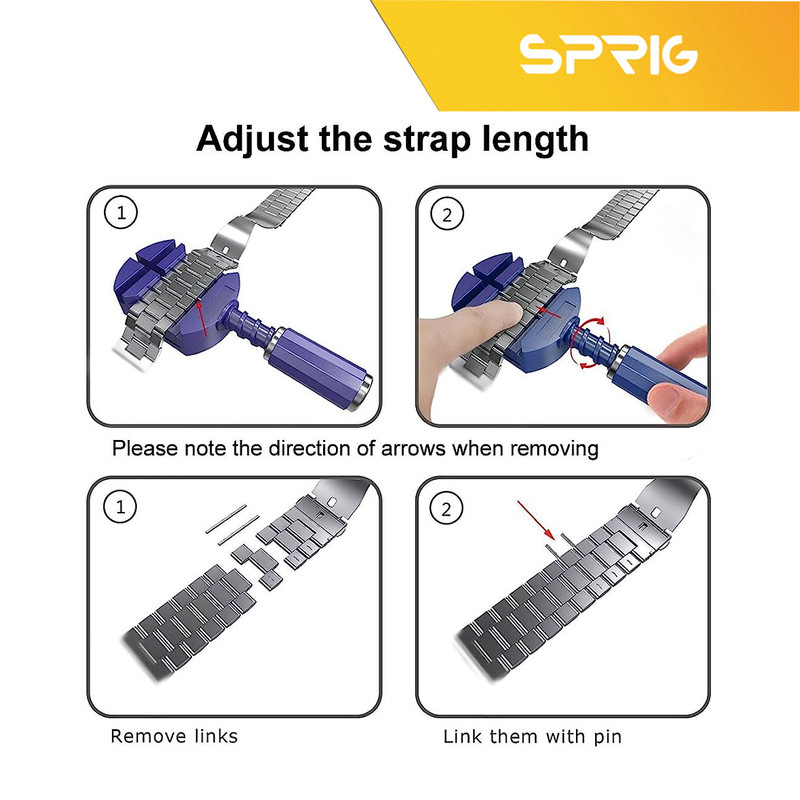 SPRIG

Adjust the strap length

1

2

Please note the direction of arrows when removing

1

2

Remove links

Link them with pin