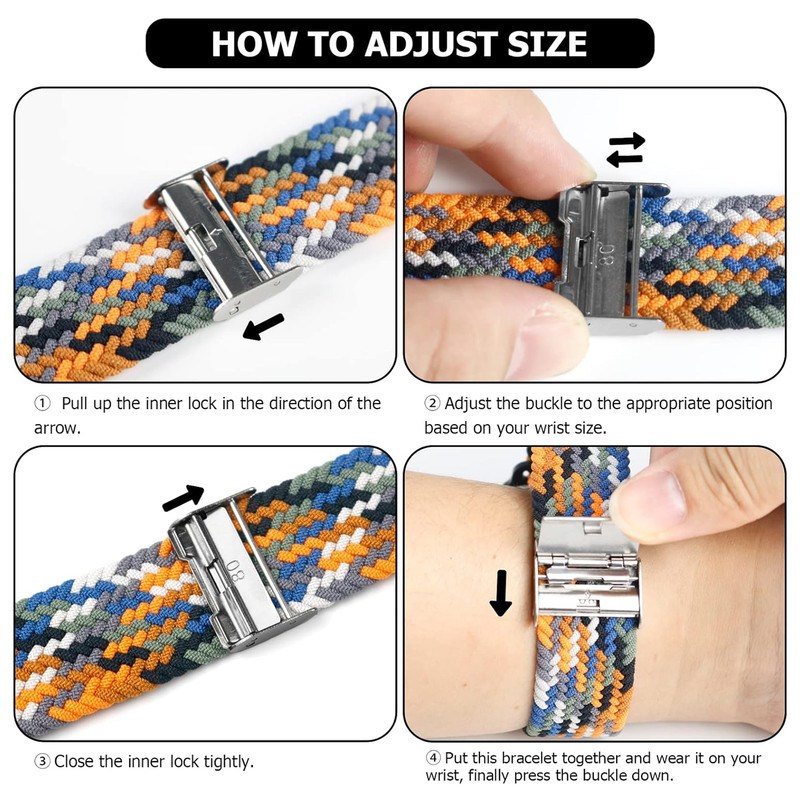 HOW TO ADJUST SIZE

① Pull up the inner lock in the direction of the arrow.

② Adjust the buckle to the appropriate position based on your wrist size.

③ Close the inner lock tightly.

④ Put this bracelet together and wear it on your wrist, finally press the buckle down.