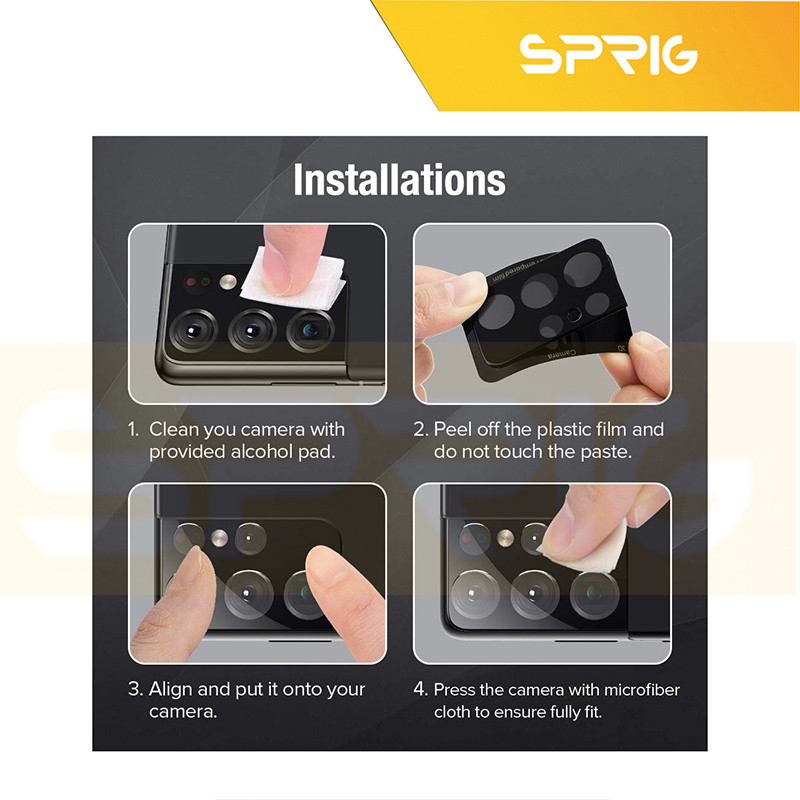 SPRIG

Installations

Tempered film

Camera

1. Clean you camera with provided alcohol pad.

2. Peel off the plastic film and do not touch the paste.

3. Align and put it onto your camera.

4. Press the camera with microfiber cloth to ensure fully fit.

SPRIG