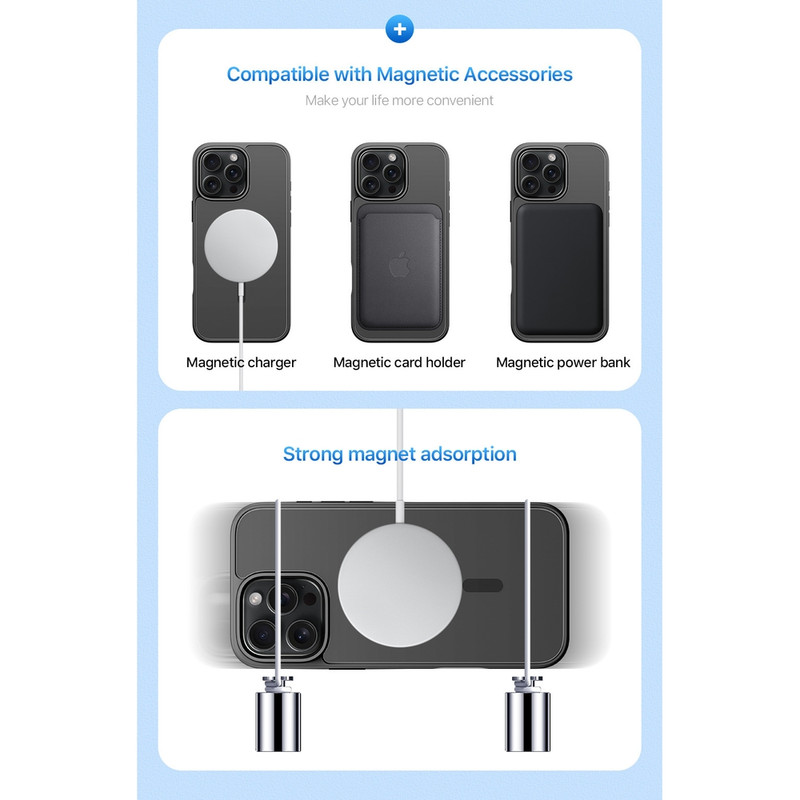 Compatible with Magnetic Accessories

Make your life more convenient

Magnetic charger

Magnetic card holder

Magnetic power bank

Strong magnet adsorption