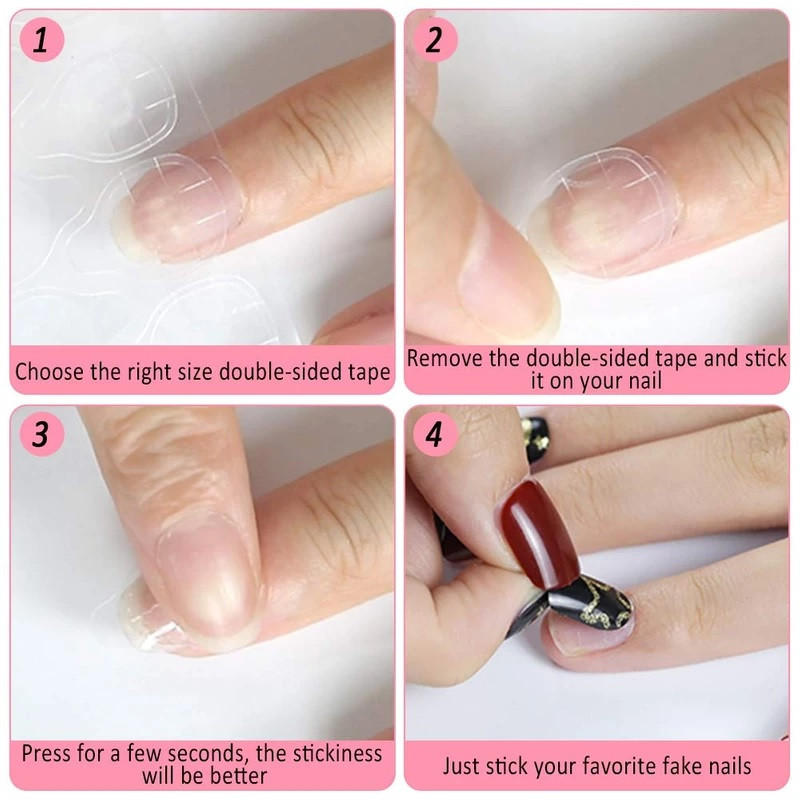 1

Choose the right size double-sided tape

2

Remove the double-sided tape and stick it on your nail

3

Press for a few seconds, the stickiness will be better

4

Just stick your favorite fake nails