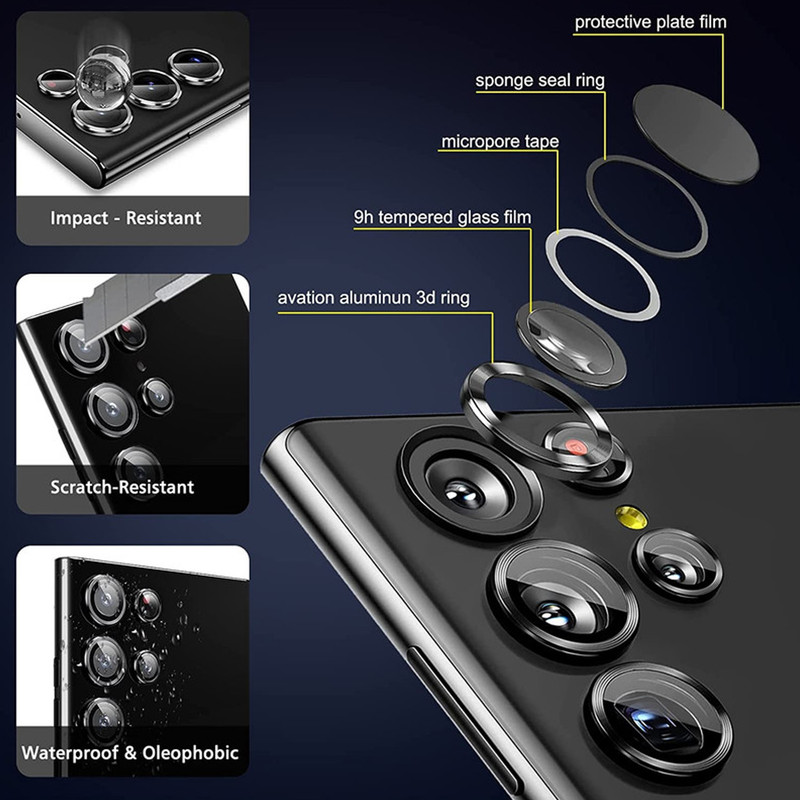 Impact - Resistant

Scratch-Resistant

Waterproof & Oleophobic

protective plate film

sponge seal ring

micropore tape

9h tempered glass film

avation aluminun 3d ring