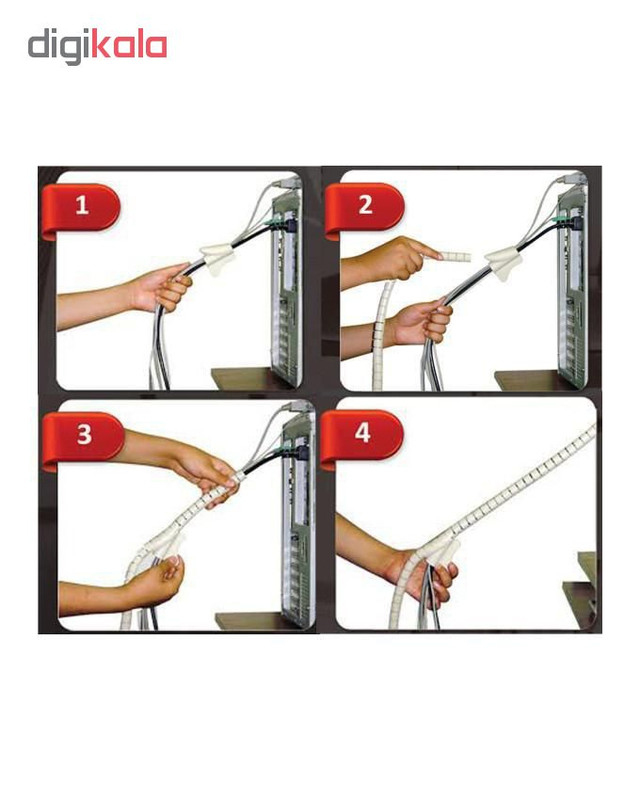 digikala

1

2

3

4